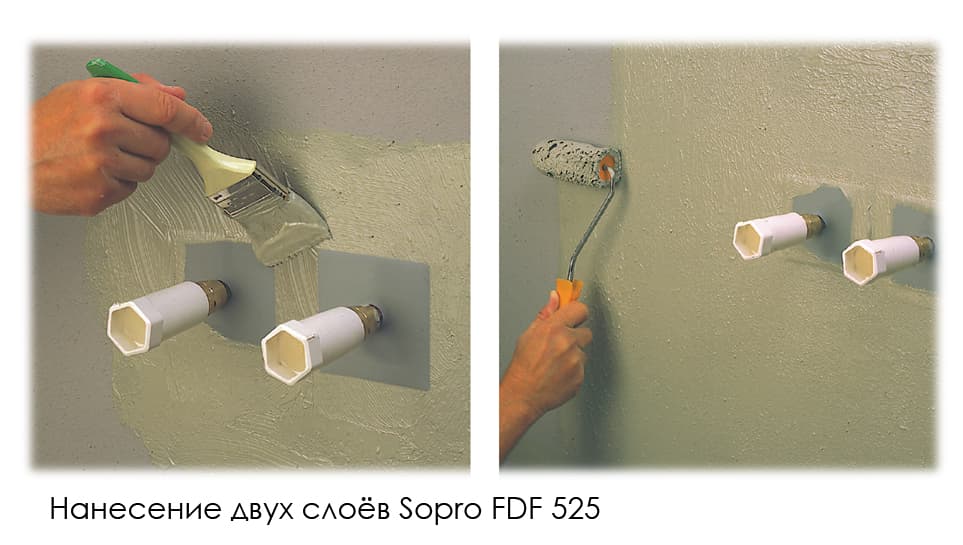 Нанесение двух слоёв Sopro FDF 525